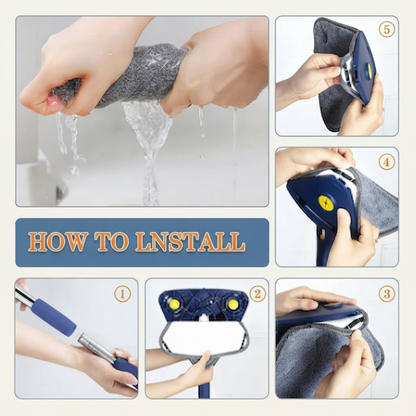 ⑤

④

HOW TO LNSTALL

①

②

③