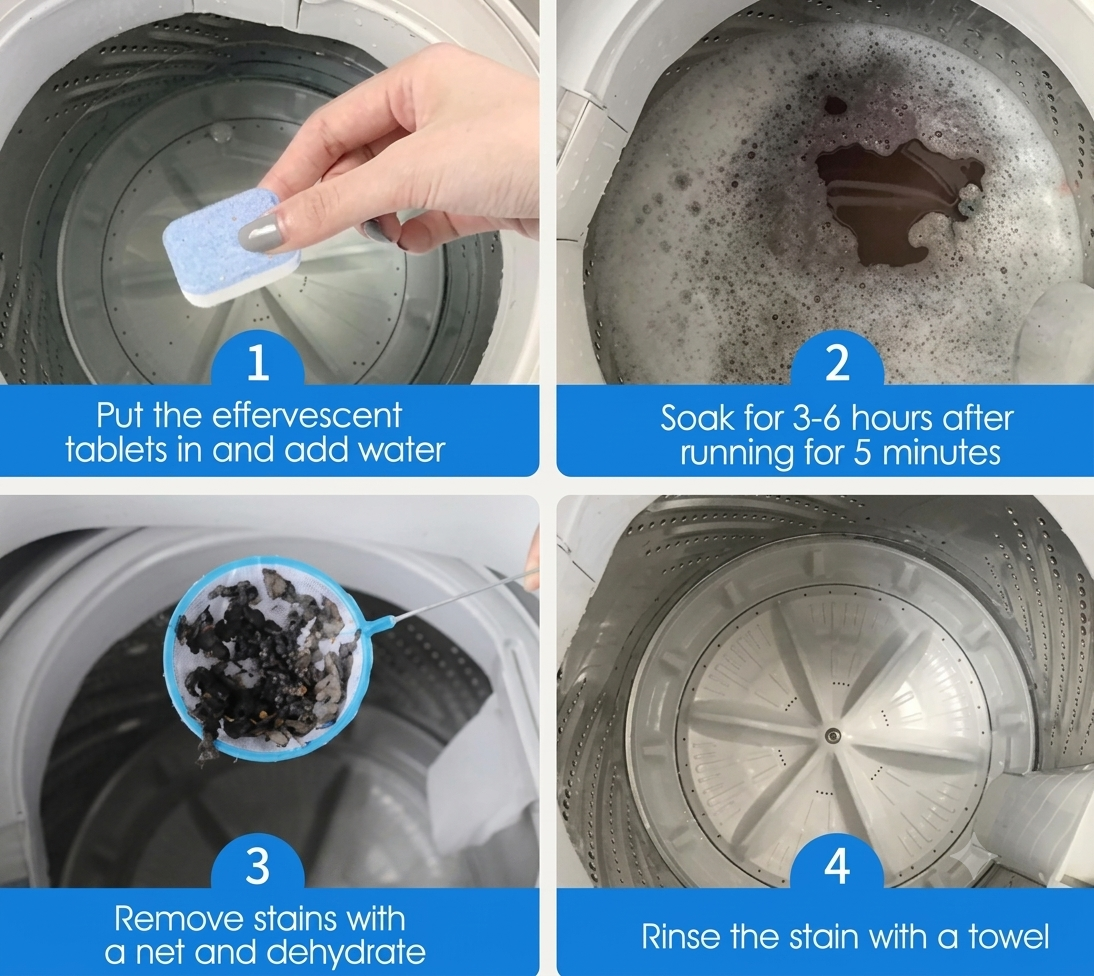 1
Put the effervescent tablets in and add water

2
Soak for 3-6 hours after running for 5 minutes

3
Remove stains with a net and dehydrate

4
Rinse the stain with a towel