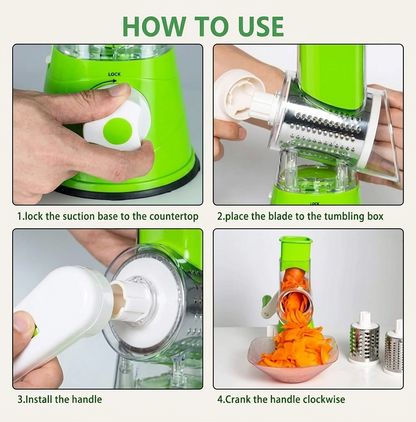 HOW TO USE

LOCK

LOCK

1.lock the suction base to the countertop

2.place the blade to the tumbling box

3.Install the handle

4.Crank the handle clockwise